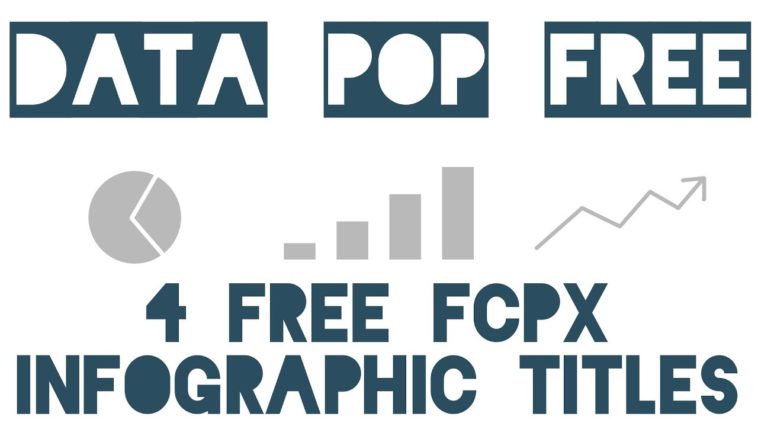 DATA POP FREE

4 FREE FCPX INFOGRAPHIC TITLES