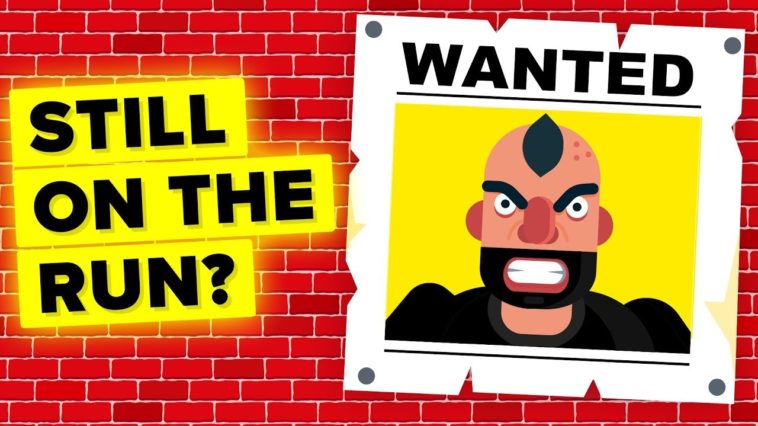 STILL ON THE RUN?

WANTED