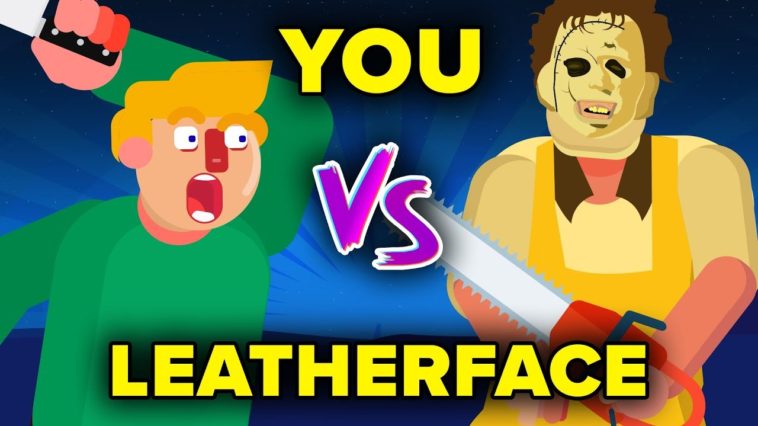 YOU

VS

LEATHERFACE