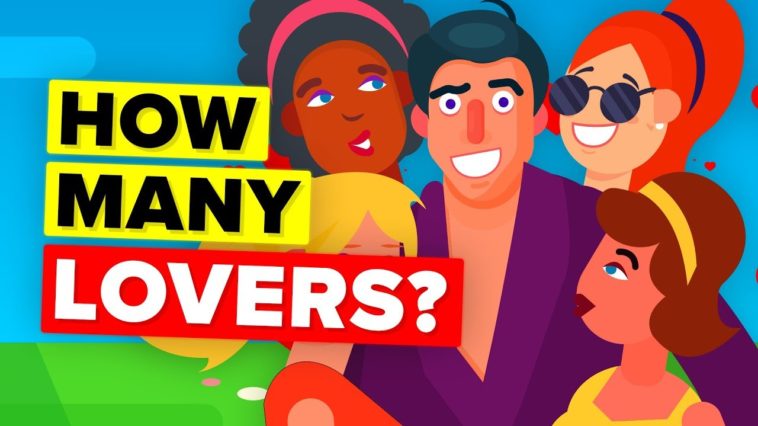 HOW
MANY
LOVERS?