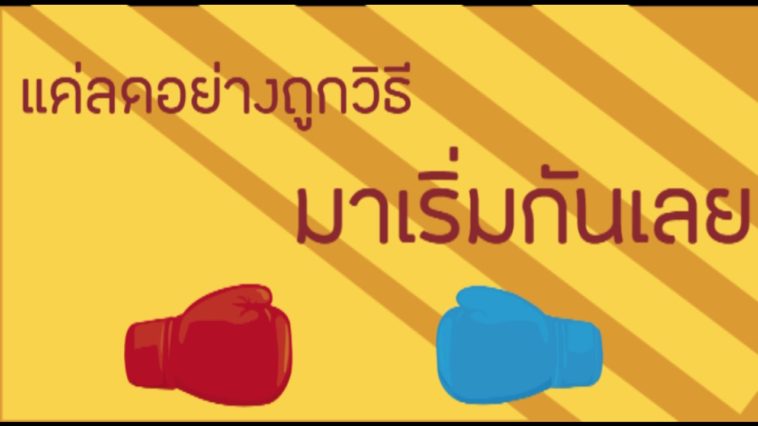 แค่ลดอย่างถูกวิธี

มาเริ่มกันเลย