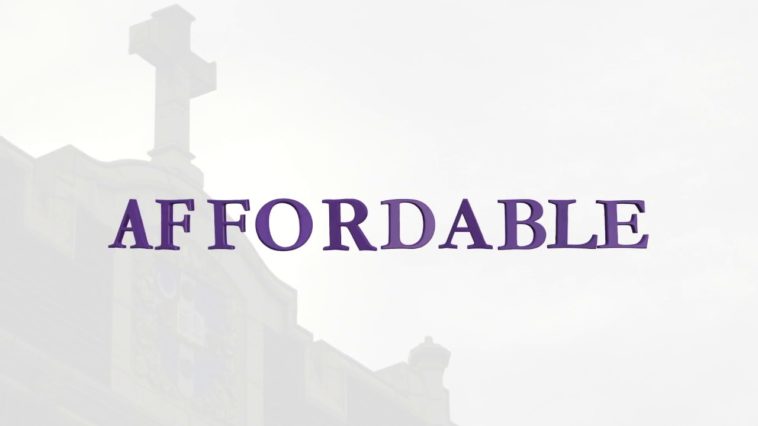 AFFORDABLE