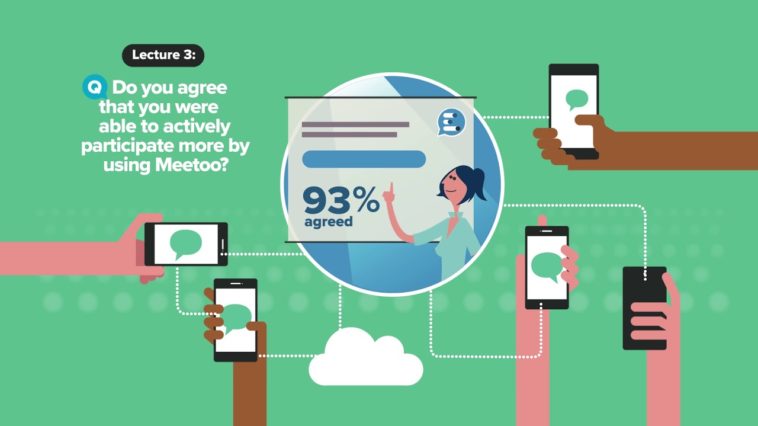 Lecture 3:

Q Do you agree that you were able to actively participate more by using Meetoo?

93% agreed