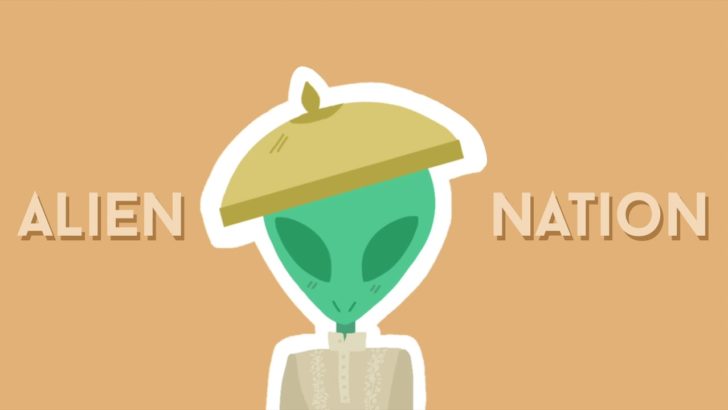 ALIEN NATION