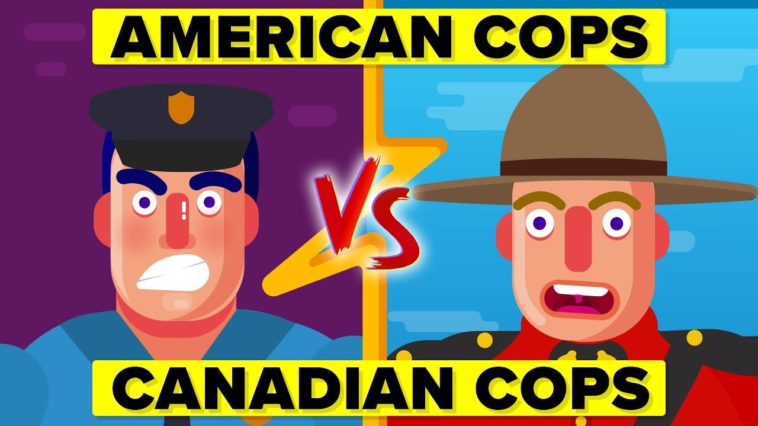 AMERICAN COPS

VS

CANADIAN COPS