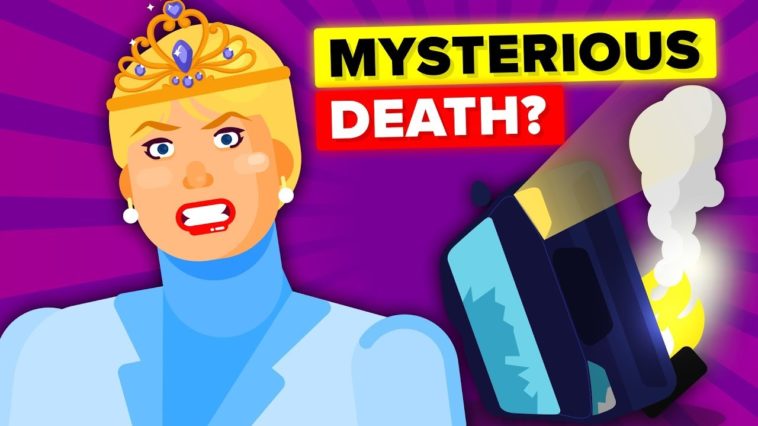 MYSTERIOUS
DEATH?