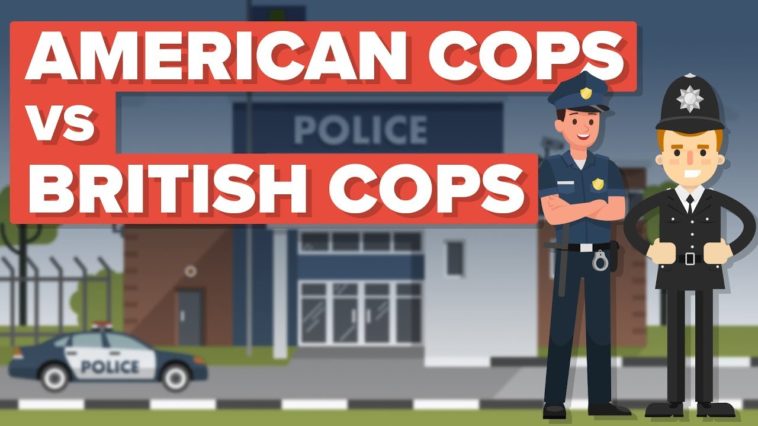 AMERICAN COPS
VS
BRITISH COPS

POLICE

POLICE