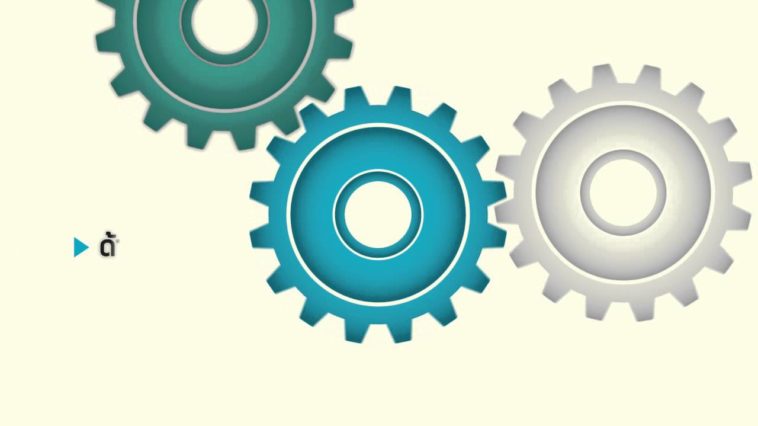 ด้