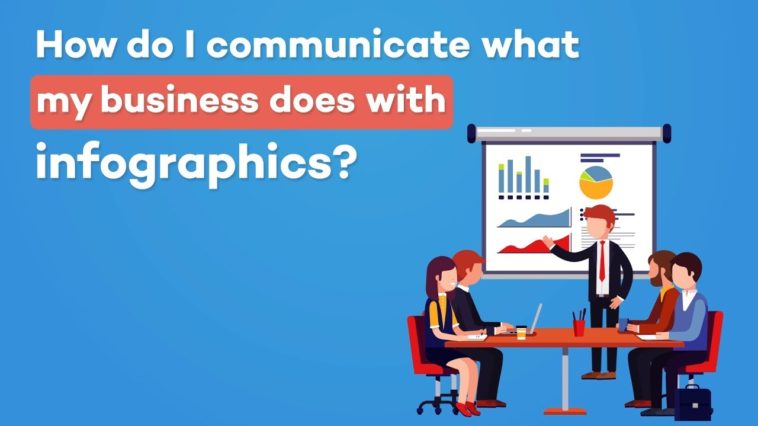 How do I communicate what my business does with infographics?