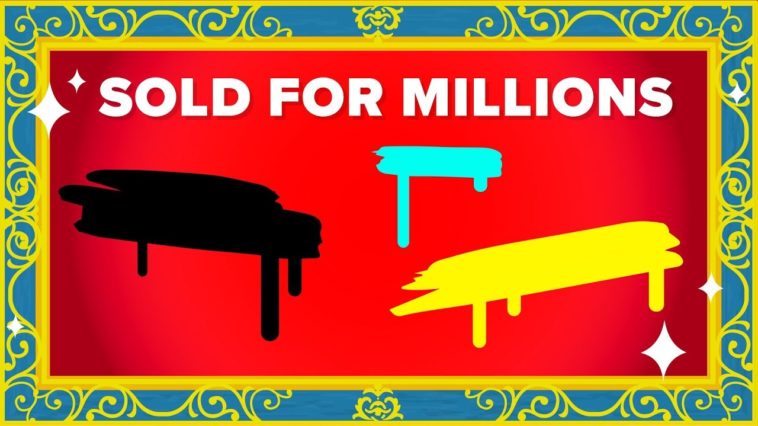 SOLD FOR MILLIONS