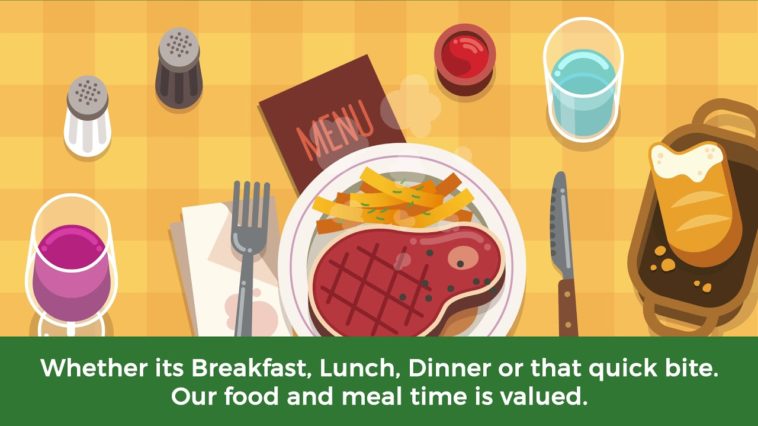 MENU

Whether its Breakfast, Lunch, Dinner or that quick bite. Our food and meal time is valued.