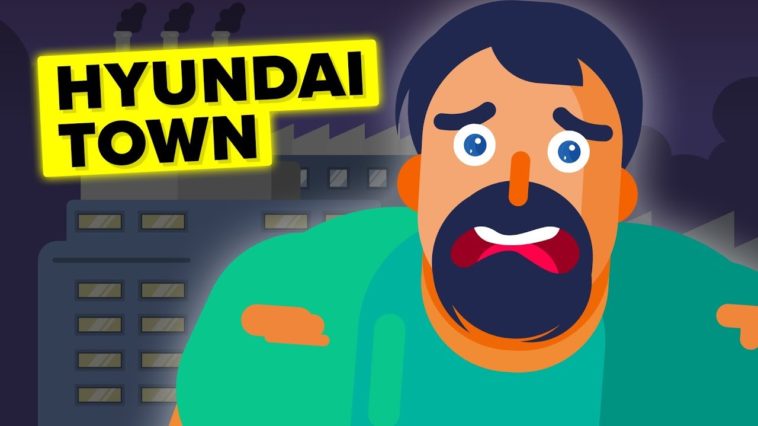 HYUNDAI TOWN