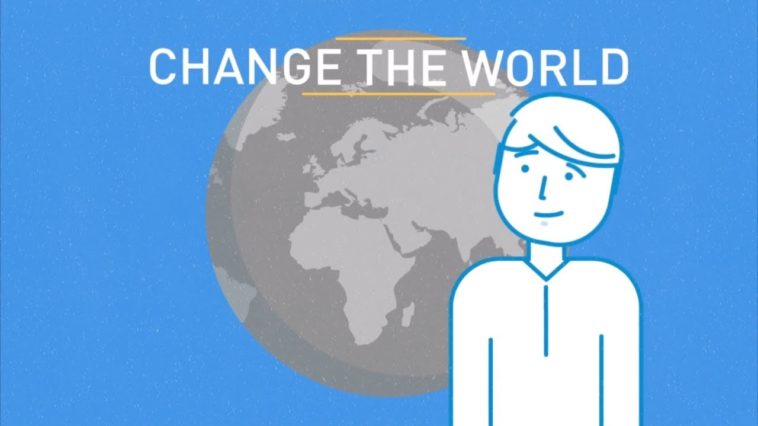 CHANGE THE WORLD