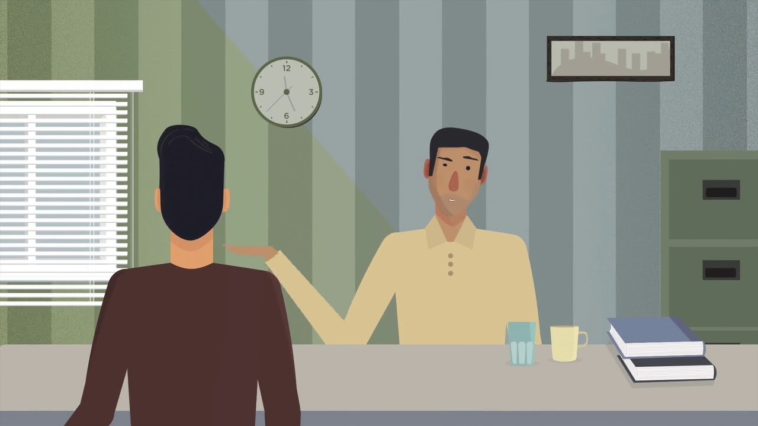 12
3
6
9