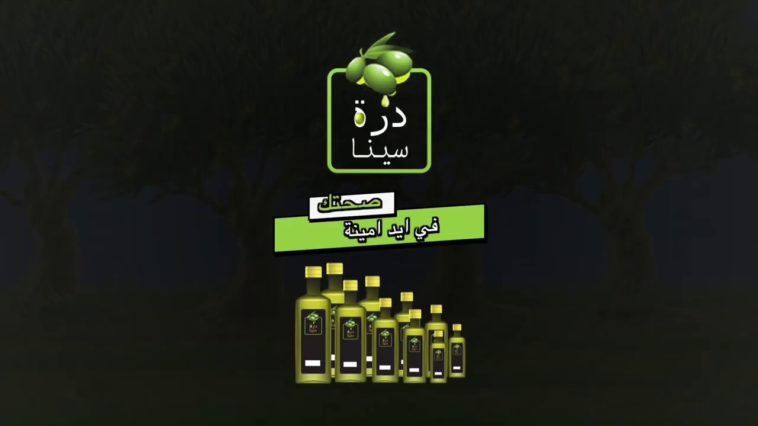 درة
سينا

صحتك
في ايد امينة