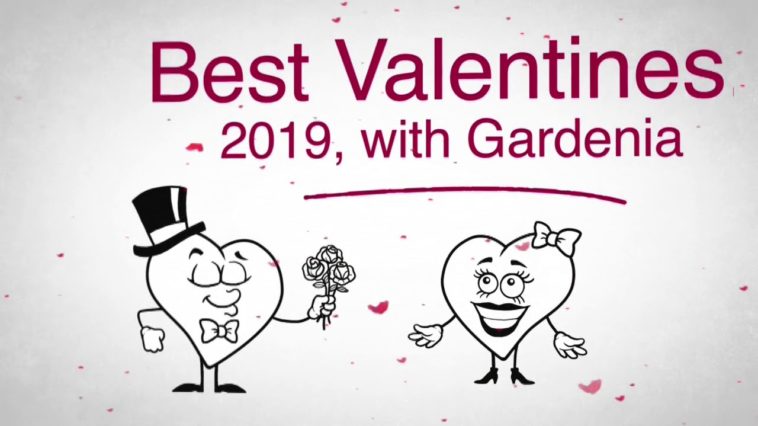 Best Valentines
2019, with Gardenia