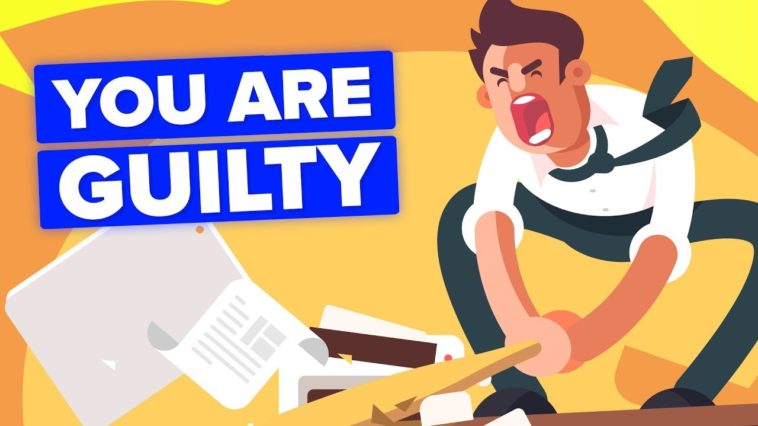 YOU ARE
GUILTY