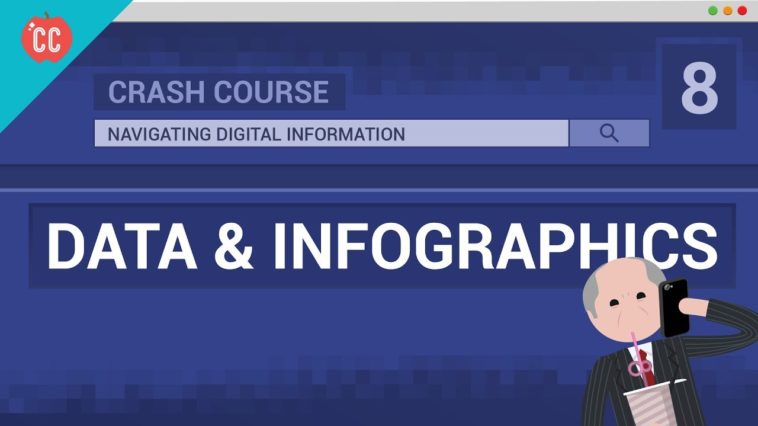 CC

CRASH COURSE

8

NAVIGATING DIGITAL INFORMATION

DATA & INFOGRAPHICS