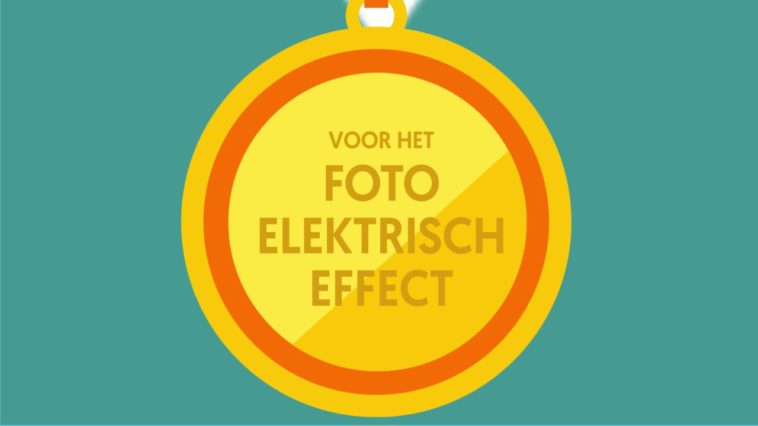 VOOR HET
FOTO
ELEKTRISCH
EFFECT