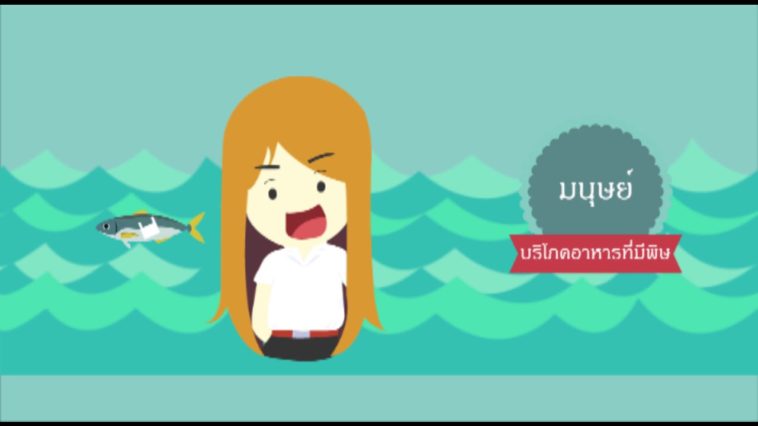 มนุษย์

บริโภคอาหารที่มีพิษ