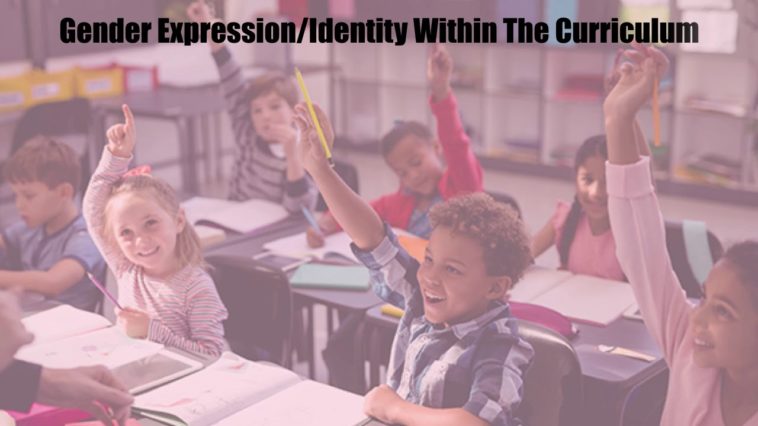 Gender Expression/Identity Within The Curriculum