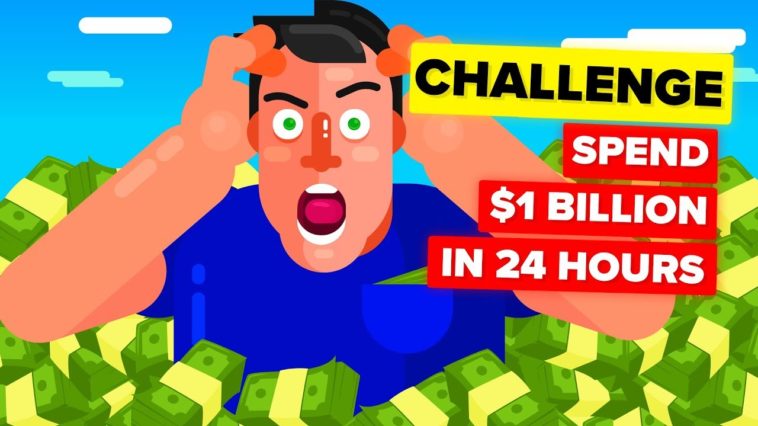 CHALLENGE

SPEND

$1 BILLION

IN 24 HOURS