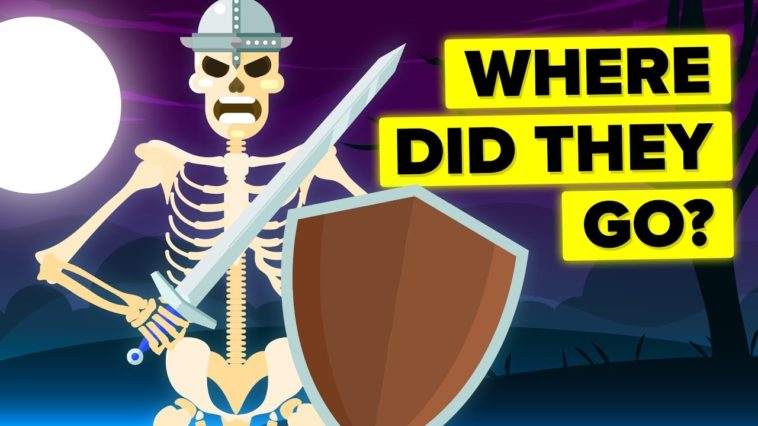 WHERE
DID THEY
GO?