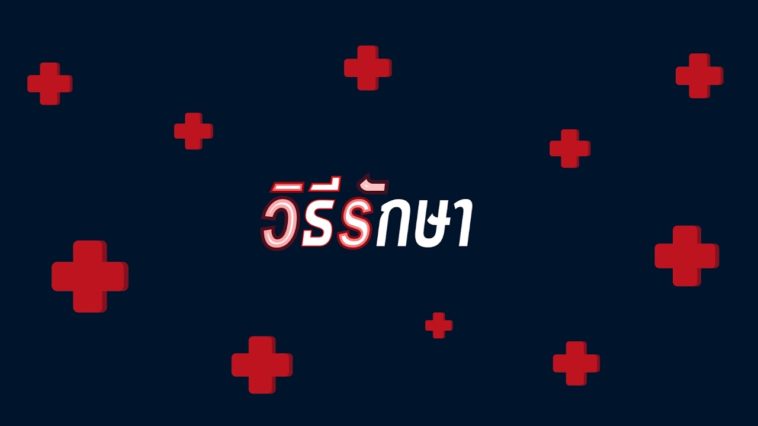 วิธีรักษา