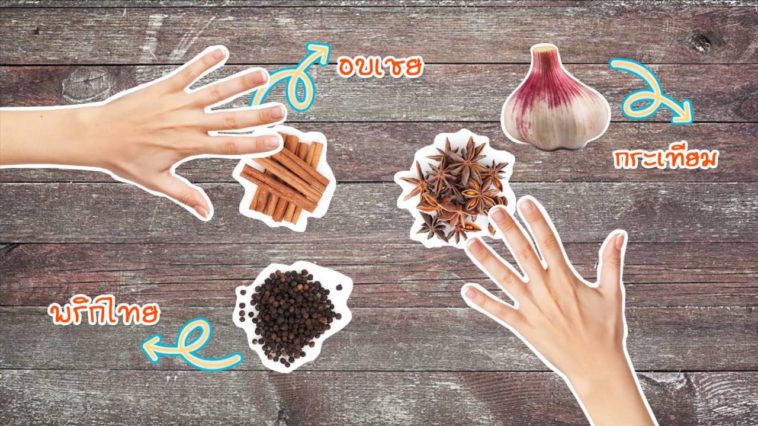 อบเชย

กระเทียม

พริกไทย