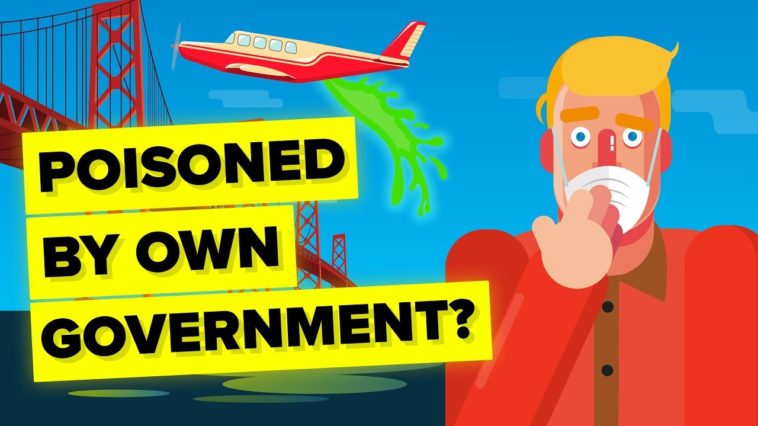 POISONED
BY OWN
GOVERNMENT?