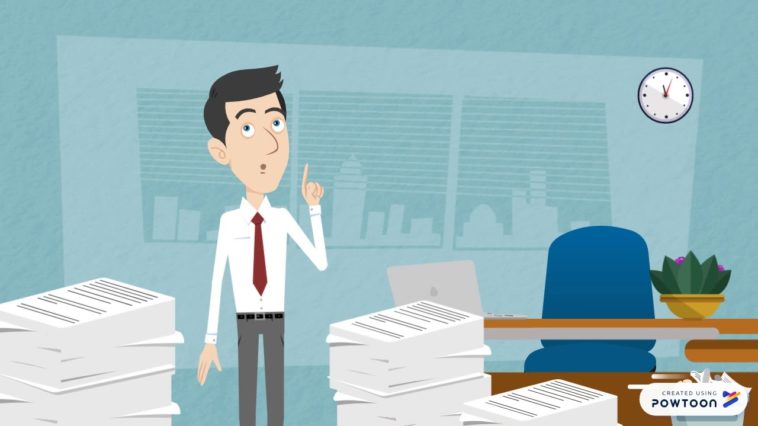 CREATED USING
POWTOON