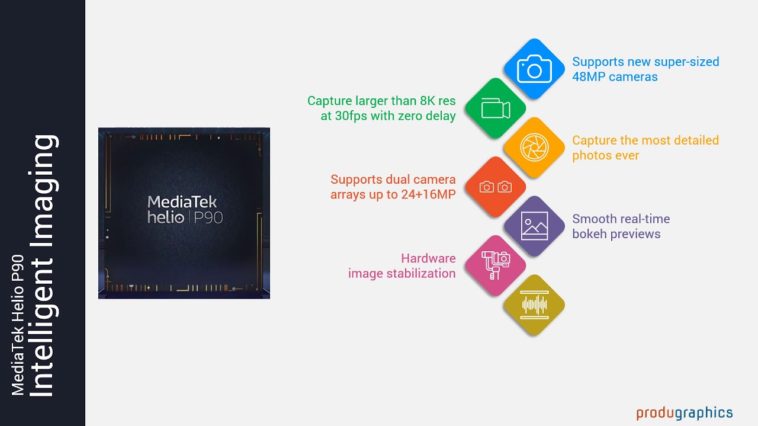 MediaTek Helio P90
Intelligent Imaging

MediaTek
helio | P90

Supports new super-sized 48MP cameras

Capture larger than 8K res at 30fps with zero delay

Capture the most detailed photos ever

Supports dual camera arrays up to 24+16MP

Smooth real-time bokeh previews

Hardware image stabilization

produgraphics