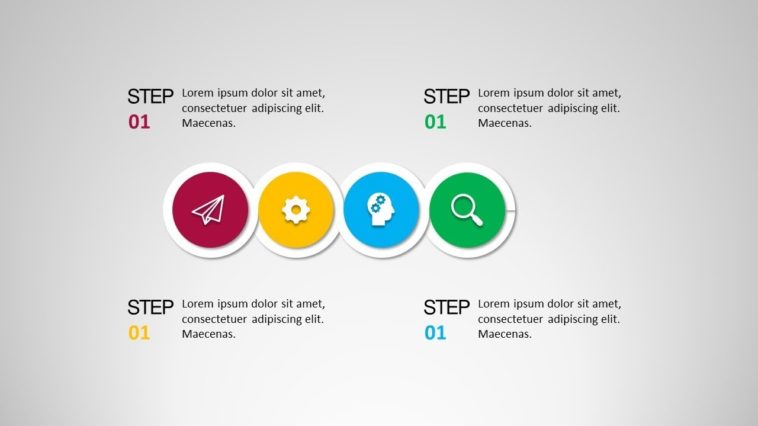 STEP 01 Lorem ipsum dolor sit amet, consectetuer adipiscing elit. Maecenas.

STEP 01 Lorem ipsum dolor sit amet, consectetuer adipiscing elit. Maecenas.

STEP 01 Lorem ipsum dolor sit amet, consectetuer adipiscing elit. Maecenas.

STEP 01 Lorem ipsum dolor sit amet, consectetuer adipiscing elit. Maecenas.