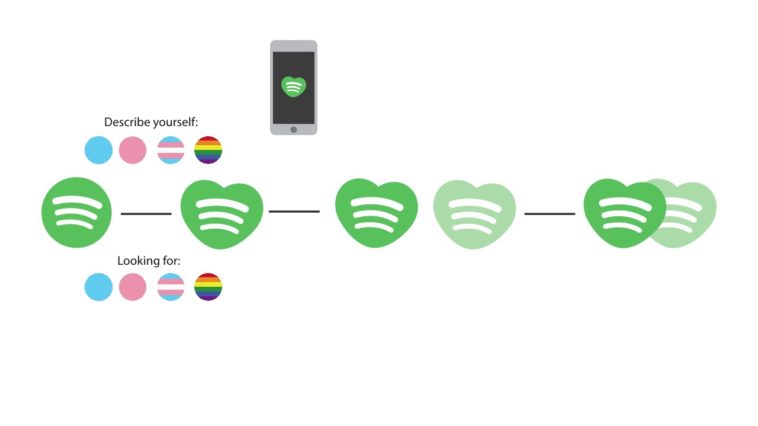 Describe yourself:

Looking for: