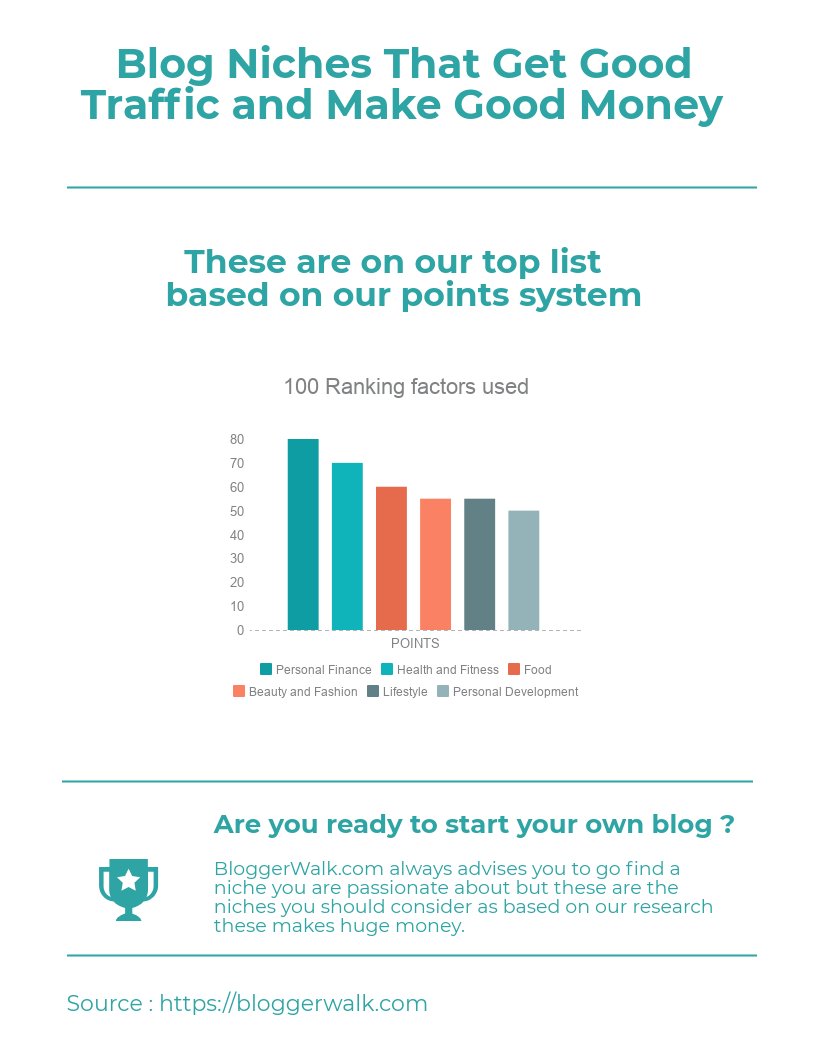 Blog Niches That Get Good Traffic and Make Good Money

These are on our top list based on our points system

100 Ranking factors used

80
70
60
50
40
30
20
10
0

POINTS

Personal Finance
Health and Fitness
Food
Beauty and Fashion
Lifestyle
Personal Development

Are you ready to start your own blog ?

BloggerWalk.com always advises you to go find a niche you are passionate about but these are the niches you should consider as based on our research these makes huge money.

Source : https://bloggerwalk.com