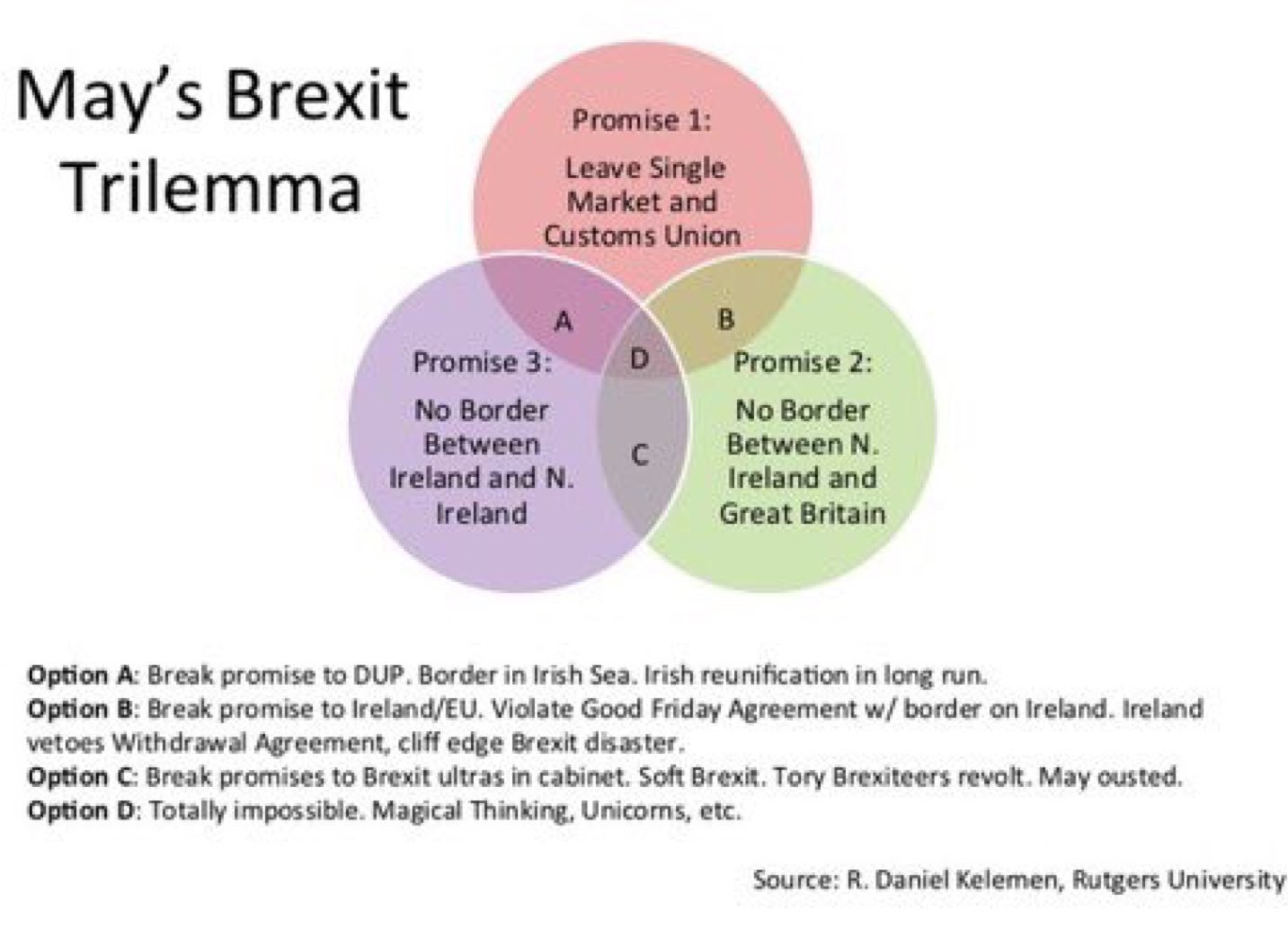 May's Brexit Trilemma

Promise 1:
Leave Single Market and Customs Union

A

B

D

Promise 3:
No Border Between Ireland and N. Ireland

C

Promise 2:
No Border Between N. Ireland and Great Britain

Option A: Break promise to DUP. Border in Irish Sea. Irish reunification in long run.
Option B: Break promise to Ireland/EU. Violate Good Friday Agreement w/ border on Ireland. Ireland vetoes Withdrawal Agreement, cliff edge Brexit disaster.
Option C: Break promises to Brexit ultras in cabinet. Soft Brexit. Tory Brexiteers revolt. May ousted.
Option D: Totally impossible. Magical Thinking, Unicorns, etc.

Source: R. Daniel Kelemen, Rutgers University