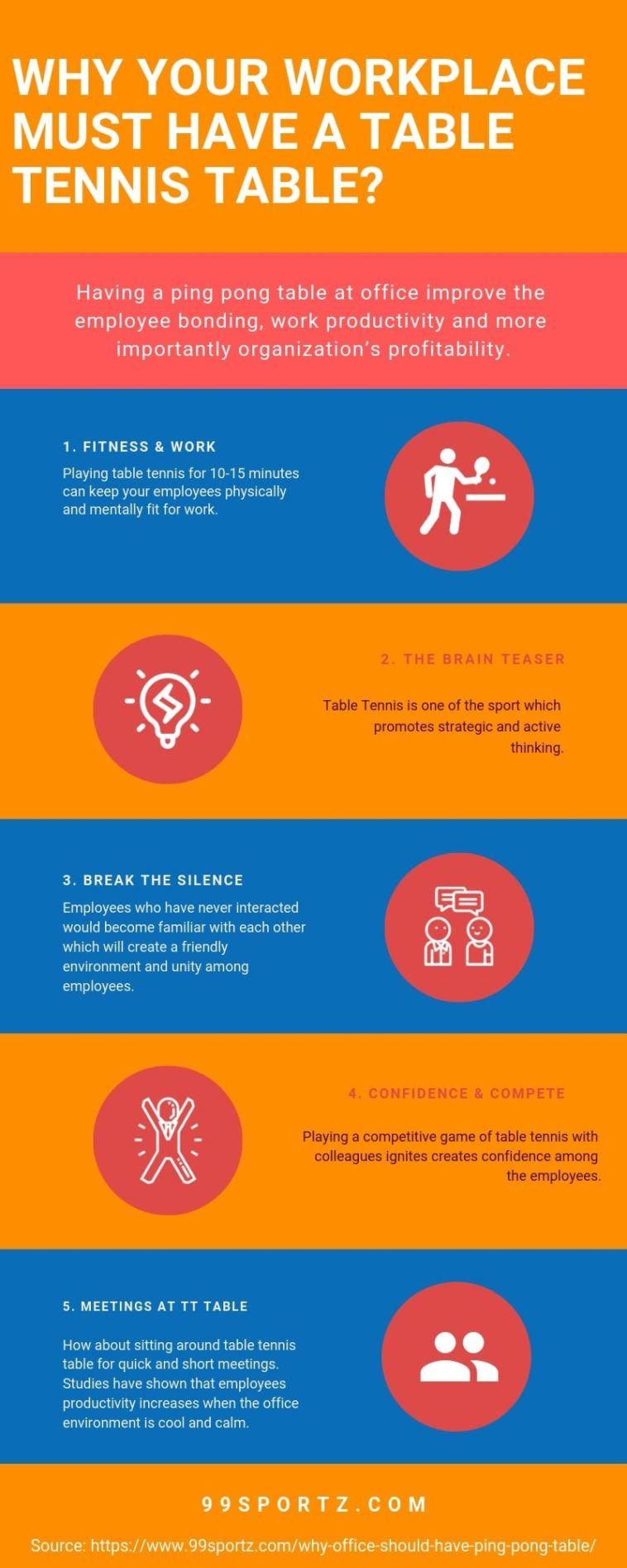 WHY YOUR WORKPLACE MUST HAVE A TABLE TENNIS TABLE?

Having a ping pong table at office improve the employee bonding, work productivity and more importantly organization's profitability.

1. FITNESS & WORK

Playing table tennis for 10-15 minutes can keep your employees physically and mentally fit for work.

2. THE BRAIN TEASER

Table Tennis is one of the sport which promotes strategic and active thinking.

3. BREAK THE SILENCE

Employees who have never interacted would become familiar with each other which will create a friendly environment and unity among employees.

4. CONFIDENCE & COMPETE

Playing a competitive game of table tennis with colleagues ignites creates confidence among the employees.

5. MEETINGS AT TT TABLE

How about sitting around table tennis table for quick and short meetings. Studies have shown that employees productivity increases when the office environment is cool and calm.

99SPORTZ.COM

Source: https://www.99sportz.com/why-office-should-have-ping-pong-table/