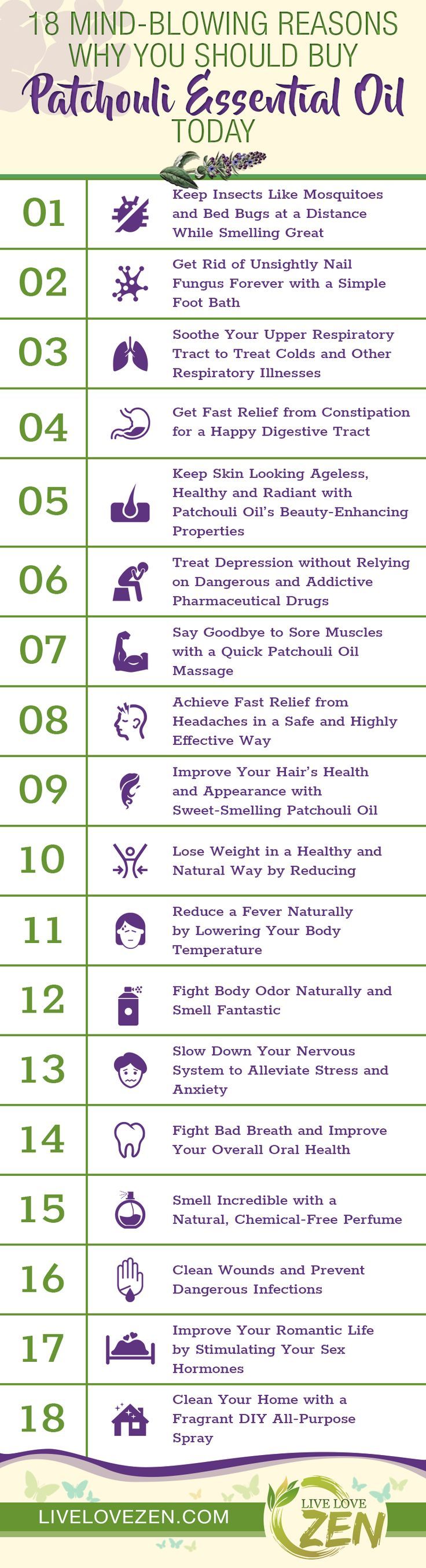 18 MIND-BLOWING REASONS WHY YOU SHOULD BUY
Patchouli Essential Oil
TODAY

01 Keep Insects Like Mosquitoes and Bed Bugs at a Distance While Smelling Great

02 Get Rid of Unsightly Nail Fungus Forever with a Simple Foot Bath

03 Soothe Your Upper Respiratory Tract to Treat Colds and Other Respiratory Illnesses

04 Get Fast Relief from Constipation for a Happy Digestive Tract

05 Keep Skin Looking Ageless, Healthy and Radiant with Patchouli Oil's Beauty-Enhancing Properties

06 Treat Depression without Relying on Dangerous and Addictive Pharmaceutical Drugs

07 Say Goodbye to Sore Muscles with a Quick Patchouli Oil Massage

08 Achieve Fast Relief from Headaches in a Safe and Highly Effective Way

09 Improve Your Hair's Health and Appearance with Sweet-Smelling Patchouli Oil

10 Lose Weight in a Healthy and Natural Way by Reducing

11 Reduce a Fever Naturally by Lowering Your Body Temperature

12 Fight Body Odor Naturally and Smell Fantastic

13 Slow Down Your Nervous System to Alleviate Stress and Anxiety

14 Fight Bad Breath and Improve Your Overall Oral Health

15 Smell Incredible with a Natural, Chemical-Free Perfume

16 Clean Wounds and Prevent Dangerous Infections

17 Improve Your Romantic Life by Stimulating Your Sex Hormones

18 Clean Your Home with a Fragrant DIY All-Purpose Spray

LIVELOVEZEN.COM
LIVE LOVE ZEN