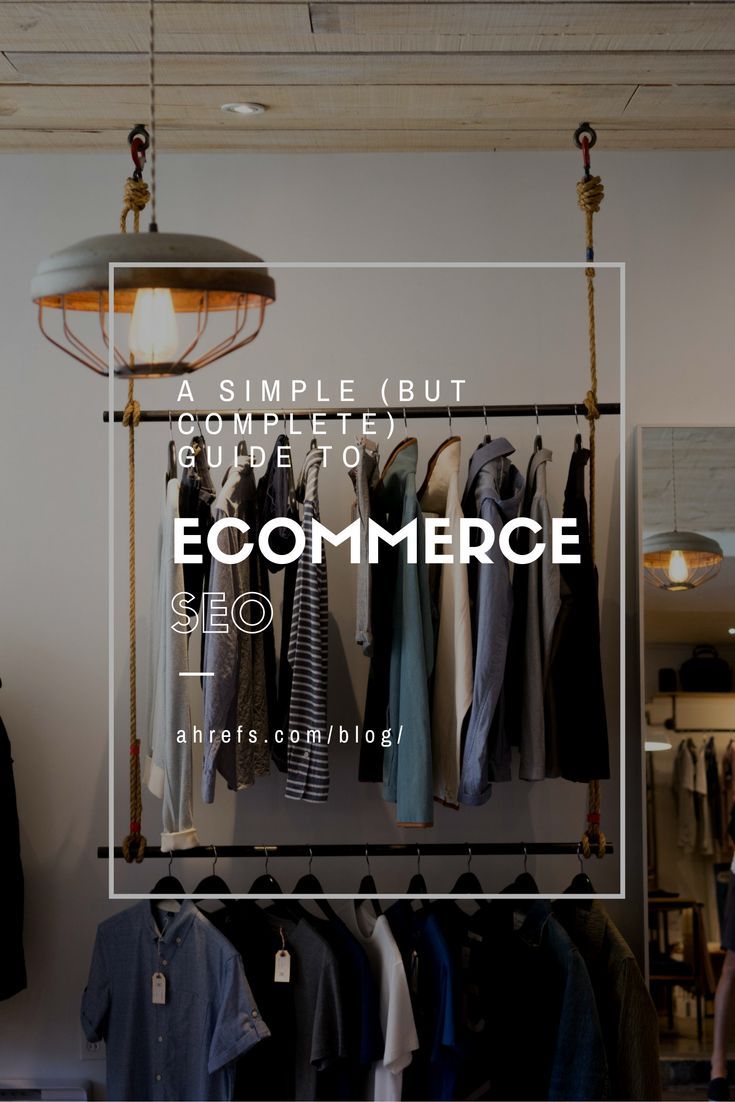 A SIMPLE (BUT COMPLETE) GUIDE TO

ECOMMERCE

SEO

ahrefs.com/blog/