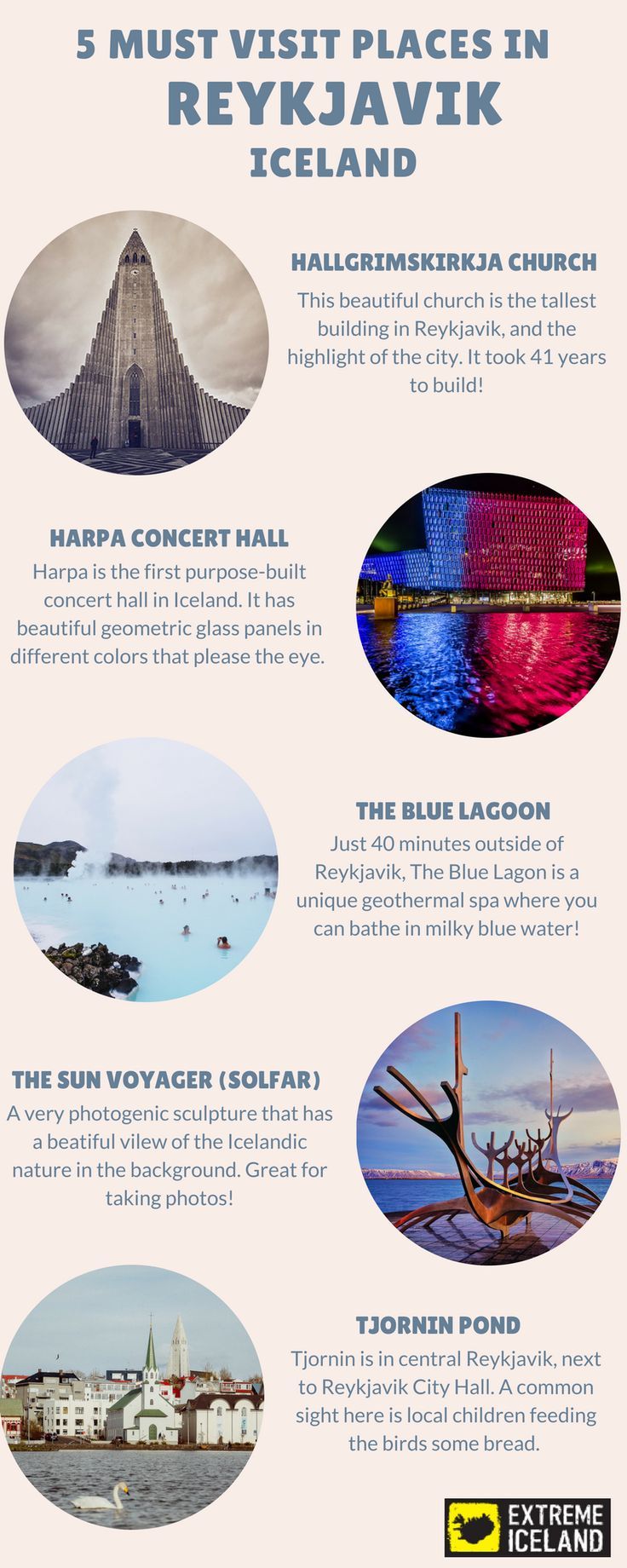 5 MUST VISIT PLACES IN
REYKJAVIK
ICELAND

HALLGRIMSKIRKJA CHURCH
This beautiful church is the tallest building in Reykjavik, and the highlight of the city. It took 41 years to build!

HARPA CONCERT HALL
Harpa is the first purpose-built concert hall in Iceland. It has beautiful geometric glass panels in different colors that please the eye.

THE BLUE LAGOON
Just 40 minutes outside of Reykjavik, The Blue Lagon is a unique geothermal spa where you can bathe in milky blue water!

THE SUN VOYAGER (SOLFAR)
A very photogenic sculpture that has a beatiful vilew of the Icelandic nature in the background. Great for taking photos!

TJORNIN POND
Tjornin is in central Reykjavik, next to Reykjavik City Hall. A common sight here is local children feeding the birds some bread.

EXTREME ICELAND