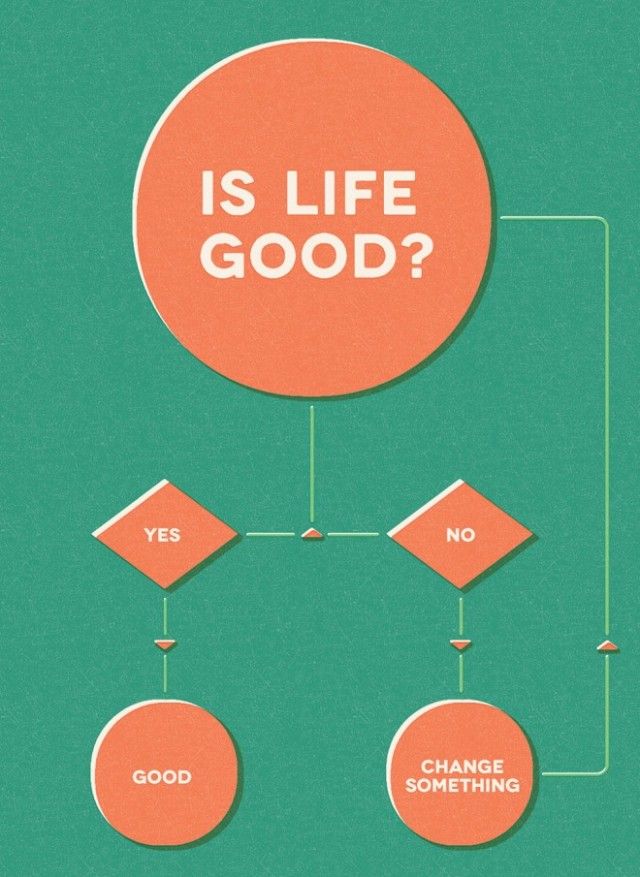 IS LIFE GOOD?

YES

NO

GOOD

CHANGE SOMETHING