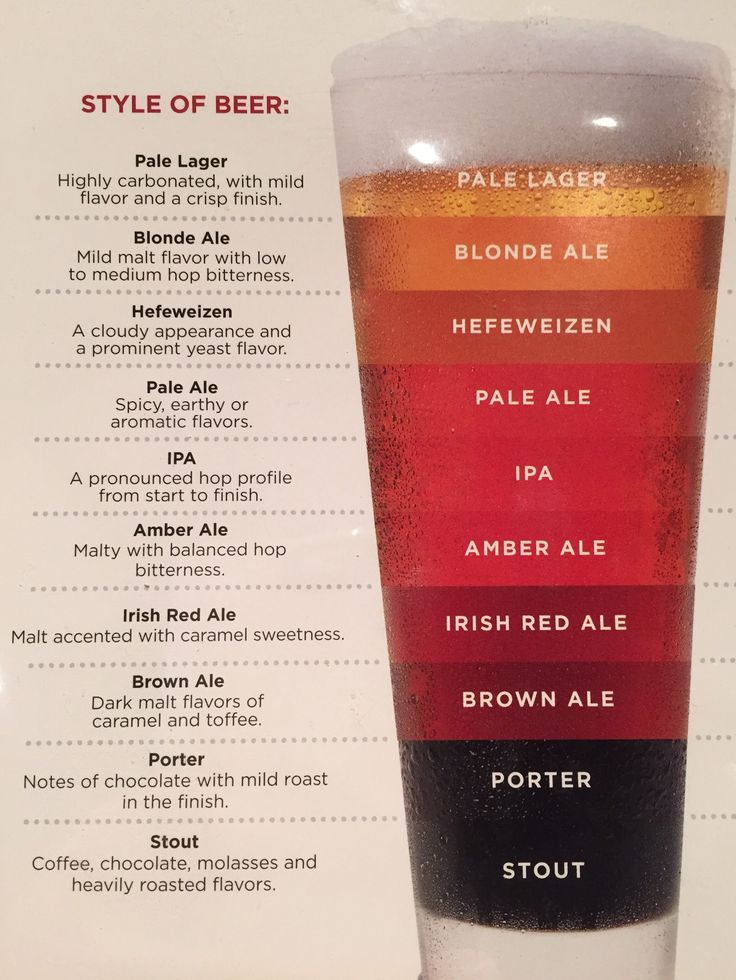 STYLE OF BEER:

Pale Lager
Highly carbonated, with mild flavor and a crisp finish.

Blonde Ale
Mild malt flavor with low to medium hop bitterness.

Hefeweizen
A cloudy appearance and a prominent yeast flavor.

Pale Ale
Spicy, earthy or aromatic flavors.

IPA
A pronounced hop profile from start to finish.

Amber Ale
Malty with balanced hop bitterness.

Irish Red Ale
Malt accented with caramel sweetness.

Brown Ale
Dark malt flavors of caramel and toffee.

Porter
Notes of chocolate with mild roast in the finish.

Stout
Coffee, chocolate, molasses and heavily roasted flavors.

PALE LAGER

BLONDE ALE

HEFEWEIZEN

PALE ALE

IPA

AMBER ALE

IRISH RED ALE

BROWN ALE

PORTER

STOUT