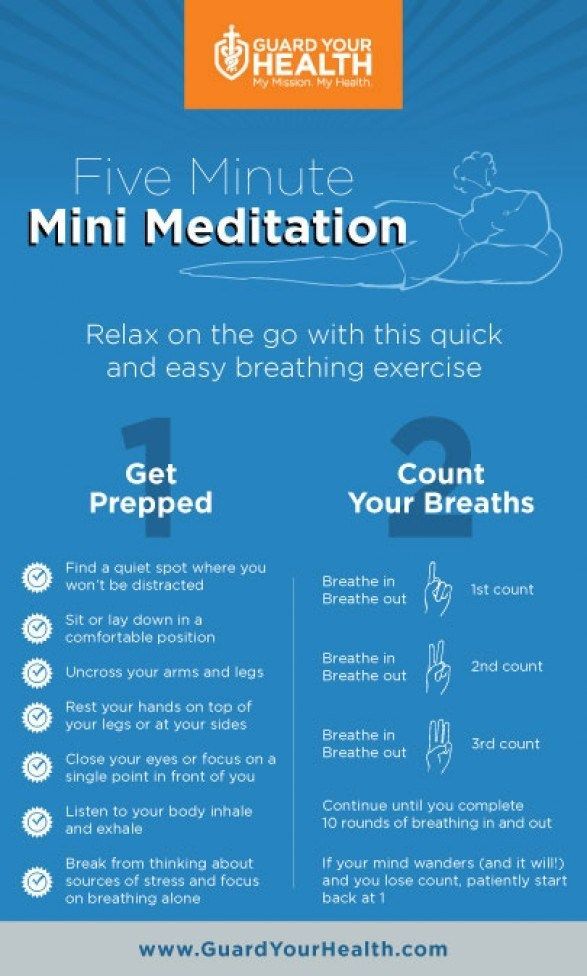 GUARD YOUR HEALTH
My Mission. My Health.

Five Minute
Mini Meditation

Relax on the go with this quick and easy breathing exercise

1
Get Prepped

Find a quiet spot where you won't be distracted

Sit or lay down in a comfortable position

Uncross your arms and legs

Rest your hands on top of your legs or at your sides

Close your eyes or focus on a single point in front of you

Listen to your body inhale and exhale

Break from thinking about sources of stress and focus on breathing alone

2
Count Your Breaths

Breathe in
Breathe out
1st count

Breathe in
Breathe out
2nd count

Breathe in
Breathe out
3rd count

Continue until you complete 10 rounds of breathing in and out

If your mind wanders (and it will!) and you lose count, patiently start back at 1

www.GuardYourHealth.com