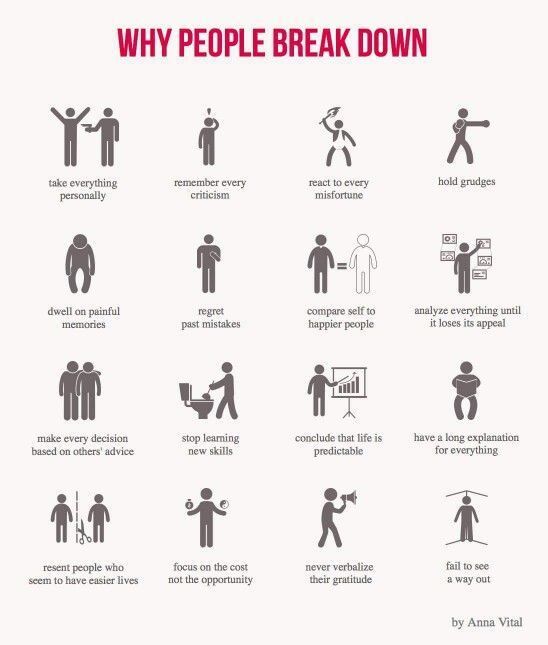 WHY PEOPLE BREAK DOWN

take everything personally

remember every criticism

react to every misfortune

hold grudges

dwell on painful memories

regret past mistakes

compare self to happier people

analyze everything until it loses its appeal

make every decision based on others' advice

stop learning new skills

conclude that life is predictable

have a long explanation for everything

resent people who seem to have easier lives

focus on the cost not the opportunity

never verbalize their gratitude

fail to see a way out

by Anna Vital