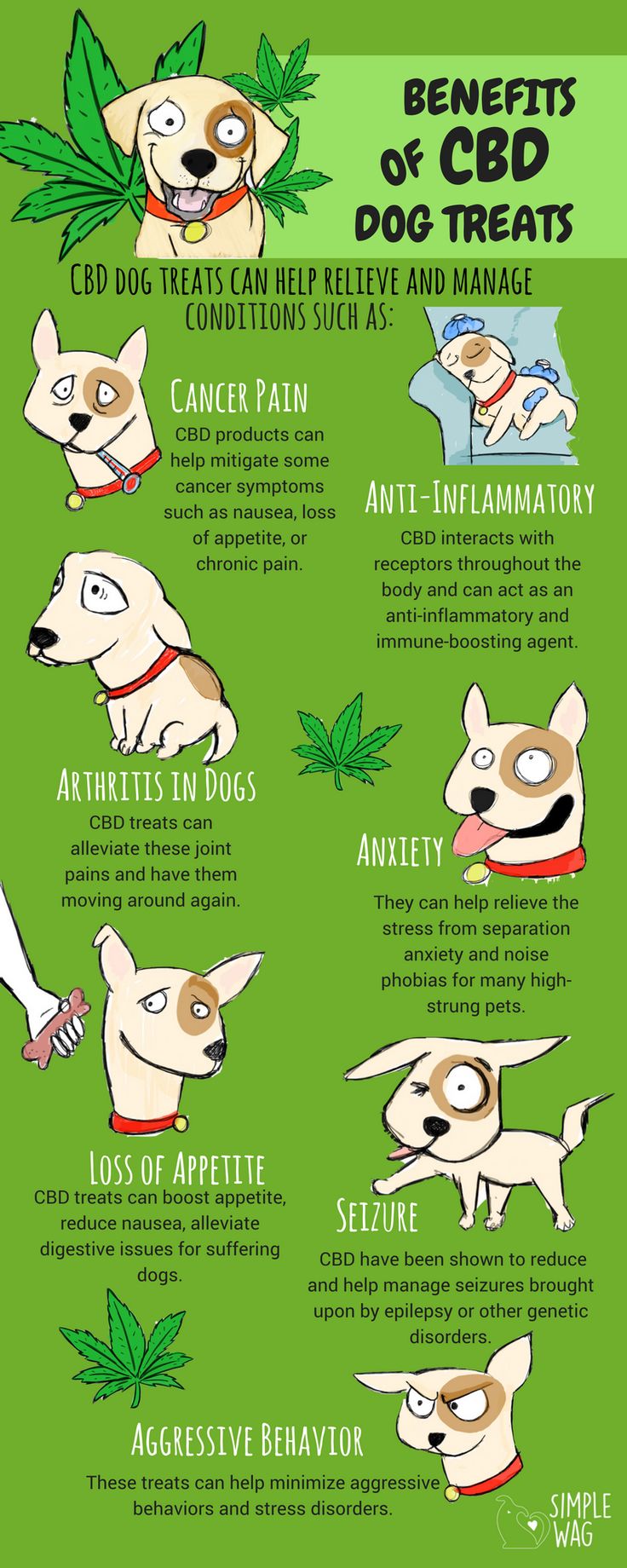 BENEFITS OF CBD DOG TREATS

CBD DOG TREATS CAN HELP RELIEVE AND MANAGE CONDITIONS SUCH AS:

CANCER PAIN
CBD products can help mitigate some cancer symptoms such as nausea, loss of appetite, or chronic pain.

ANTI-INFLAMMATORY
CBD interacts with receptors throughout the body and can act as an anti-inflammatory and immune-boosting agent.

ARTHRITIS IN DOGS
CBD treats can alleviate these joint pains and have them moving around again.

ANXIETY
They can help relieve the stress from separation anxiety and noise phobias for many high-strung pets.

LOSS OF APPETITE
CBD treats can boost appetite, reduce nausea, alleviate digestive issues for suffering dogs.

SEIZURE
CBD have been shown to reduce and help manage seizures brought upon by epilepsy or other genetic disorders.

AGGRESSIVE BEHAVIOR
These treats can help minimize aggressive behaviors and stress disorders.

SIMPLE WAG