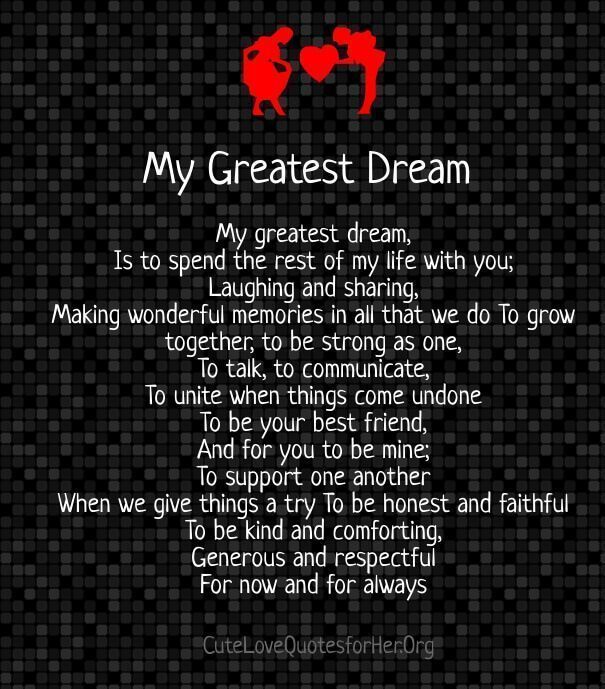 My Greatest Dream

My greatest dream,
Is to spend the rest of my life with you;
Laughing and sharing,
Making wonderful memories in all that we do To grow together, to be strong as one,
To talk, to communicate,
To unite when things come undone
To be your best friend,
And for you to be mine;
To support one another
When we give things a try To be honest and faithful
To be kind and comforting,
Generous and respectful
For now and for always

CuteLoveQuotesforHer.Org