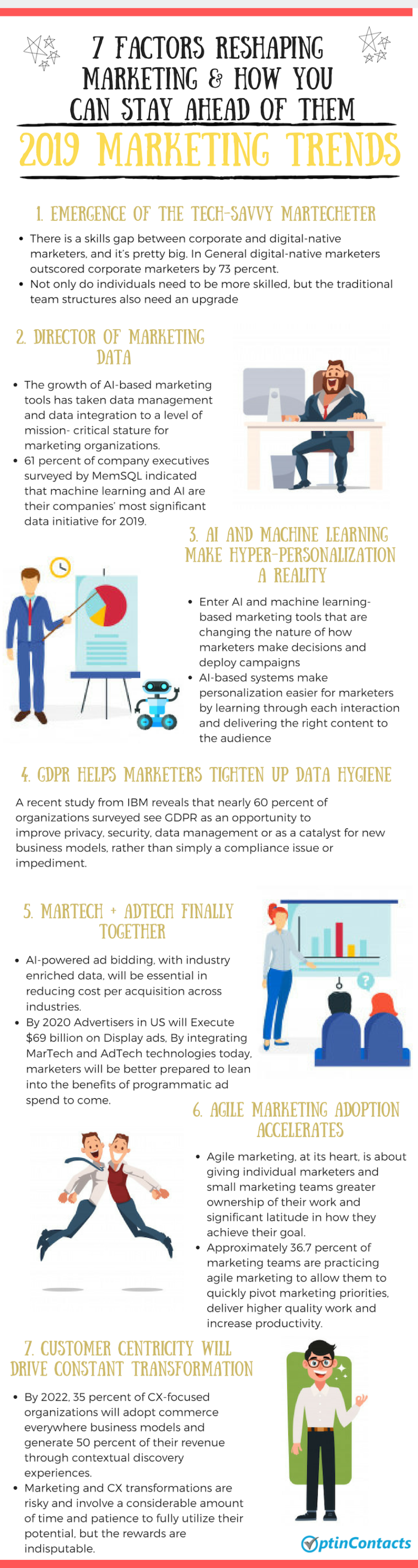 7 FACTORS RESHAPING MARKETING & HOW YOU CAN STAY AHEAD OF THEM

2019 MARKETING TRENDS

1. EMERGENCE OF THE TECH-SAVVY MARTECHETER

- There is a skills gap between corporate and digital-native marketers, and it's pretty big. In General digital-native marketers outscored corporate marketers by 73 percent.
- Not only do individuals need to be more skilled, but the traditional team structures also need an upgrade

2. DIRECTOR OF MARKETING DATA

- The growth of AI-based marketing tools has taken data management and data integration to a level of mission- critical stature for marketing organizations.
- 61 percent of company executives surveyed by MemSQL indicated that machine learning and AI are their companies' most significant data initiative for 2019.

3. AI AND MACHINE LEARNING MAKE HYPER-PERSONALIZATION A REALITY

- Enter AI and machine learning-based marketing tools that are changing the nature of how marketers make decisions and deploy campaigns
- AI-based systems make personalization easier for marketers by learning through each interaction and delivering the right content to the audience

4. GDPR HELPS MARKETERS TIGHTEN UP DATA HYGIENE

A recent study from IBM reveals that nearly 60 percent of organizations surveyed see GDPR as an opportunity to improve privacy, security, data management or as a catalyst for new business models, rather than simply a compliance issue or impediment.

5. MARTECH + ADTECH FINALLY TOGETHER

- AI-powered ad bidding, with industry enriched data, will be essential in reducing cost per acquisition across industries.
- By 2020 Advertisers in US will Execute $69 billion on Display ads, By integrating MarTech and AdTech technologies today, marketers will be better prepared to lean into the benefits of programmatic ad spend to come.

6. AGILE MARKETING ADOPTION ACCELERATES

- Agile marketing, at its heart, is about giving individual marketers and small marketing teams greater ownership of their work and significant latitude in how they achieve their goal.
- Approximately 36.7 percent of marketing teams are practicing agile marketing to allow them to quickly pivot marketing priorities, deliver higher quality work and increase productivity.

7. CUSTOMER CENTRICITY WILL DRIVE CONSTANT TRANSFORMATION

- By 2022, 35 percent of CX-focused organizations will adopt commerce everywhere business models and generate 50 percent of their revenue through contextual discovery experiences.
- Marketing and CX transformations are risky and involve a considerable amount of time and patience to fully utilize their potential, but the rewards are indisputable.

OptinContacts