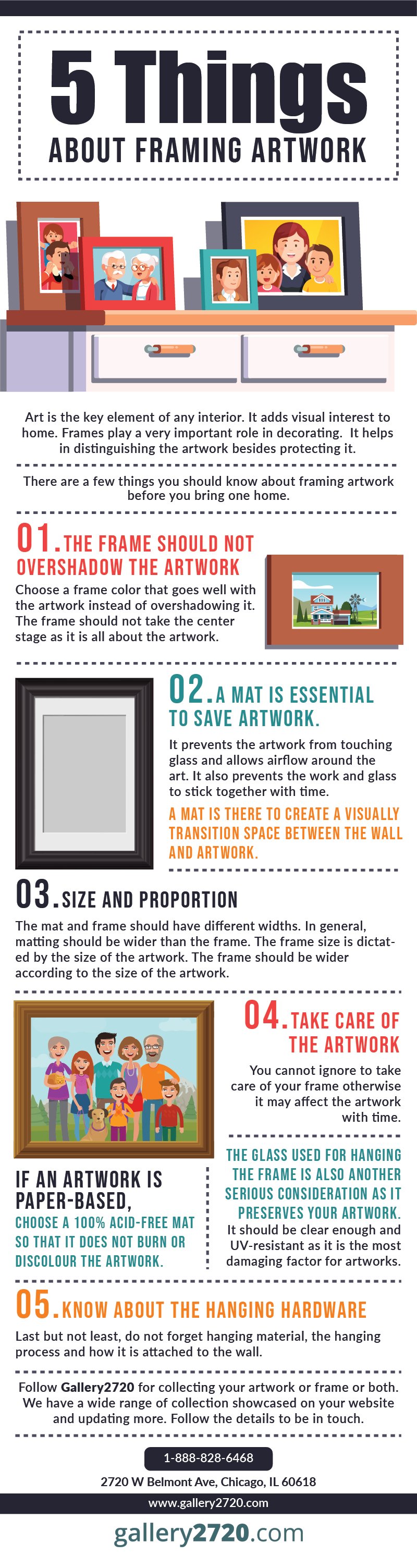 5 Things
ABOUT FRAMING ARTWORK

Art is the key element of any interior. It adds visual interest to home. Frames play a very important role in decorating. It helps in distinguishing the artwork besides protecting it.

There are a few things you should know about framing artwork before you bring one home.

01. THE FRAME SHOULD NOT OVERSHADOW THE ARTWORK

Choose a frame color that goes well with the artwork instead of overshadowing it. The frame should not take the center stage as it is all about the artwork.

02. A MAT IS ESSENTIAL TO SAVE ARTWORK.

It prevents the artwork from touching glass and allows airflow around the art. It also prevents the work and glass to stick together with time.

A MAT IS THERE TO CREATE A VISUALLY TRANSITION SPACE BETWEEN THE WALL AND ARTWORK.

03. SIZE AND PROPORTION

The mat and frame should have different widths. In general, matting should be wider than the frame. The frame size is dictated by the size of the artwork. The frame should be wider according to the size of the artwork.

04. TAKE CARE OF THE ARTWORK

You cannot ignore to take care of your frame otherwise it may affect the artwork with time.

IF AN ARTWORK IS PAPER-BASED,

CHOOSE A 100% ACID-FREE MAT SO THAT IT DOES NOT BURN OR DISCOLOUR THE ARTWORK.

THE GLASS USED FOR HANGING THE FRAME IS ALSO ANOTHER SERIOUS CONSIDERATION AS IT PRESERVES YOUR ARTWORK.

It should be clear enough and UV-resistant as it is the most damaging factor for artworks.

05. KNOW ABOUT THE HANGING HARDWARE

Last but not least, do not forget hanging material, the hanging process and how it is attached to the wall.

Follow Gallery2720 for collecting your artwork or frame or both. We have a wide range of collection showcased on your website and updating more. Follow the details to be in touch.

1-888-828-6468

2720 W Belmont Ave, Chicago, IL 60618

www.gallery2720.com

gallery2720.com