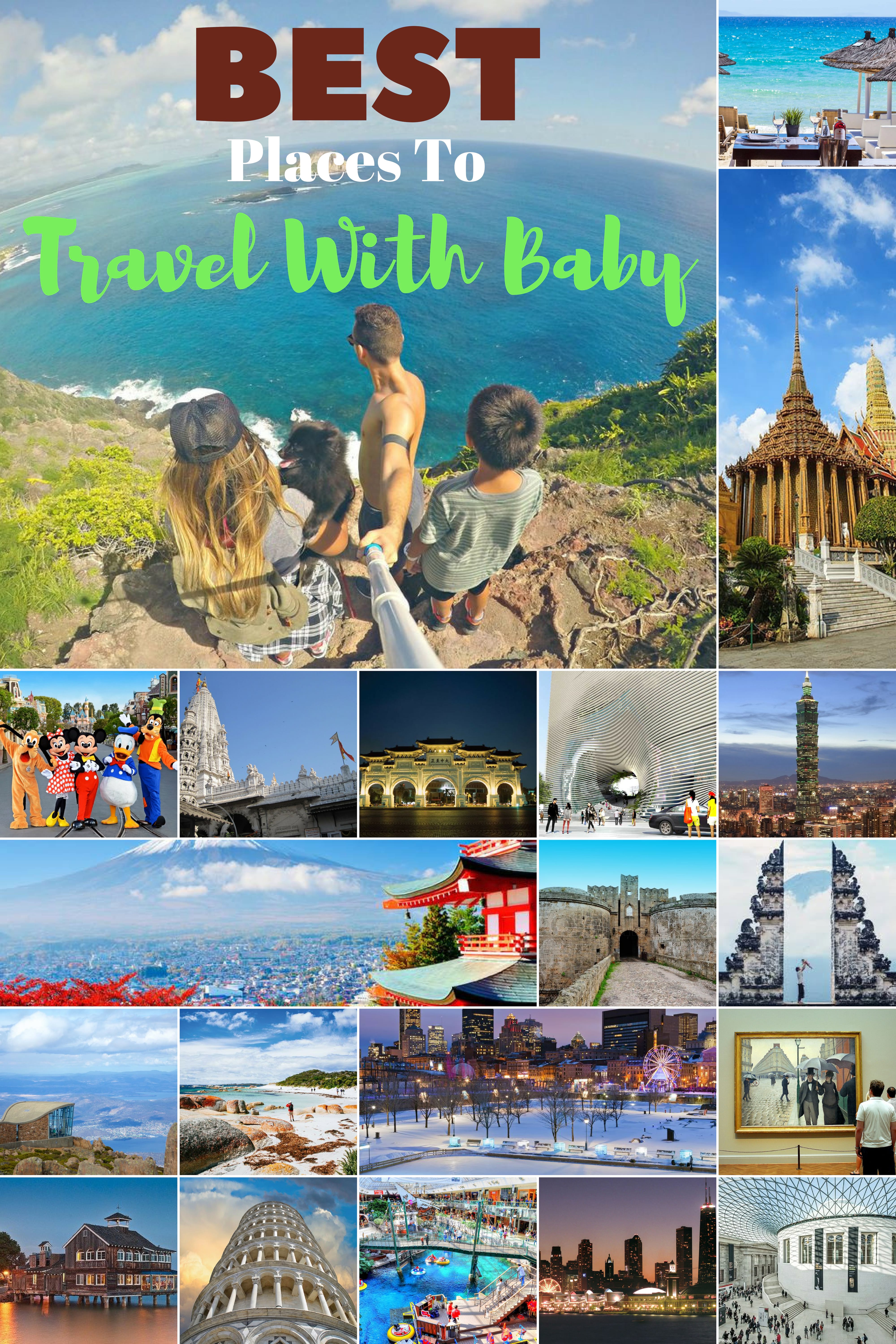 BEST
Places To
Travel With Baby