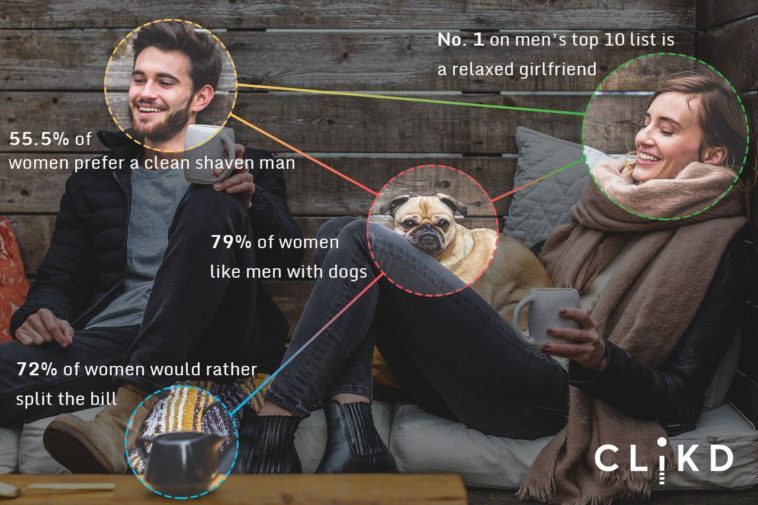 No. 1 on men's top 10 list is a relaxed girlfriend

55.5% of women prefer a clean shaven man

79% of women like men with dogs

72% of women would rather split the bill

CLiKD